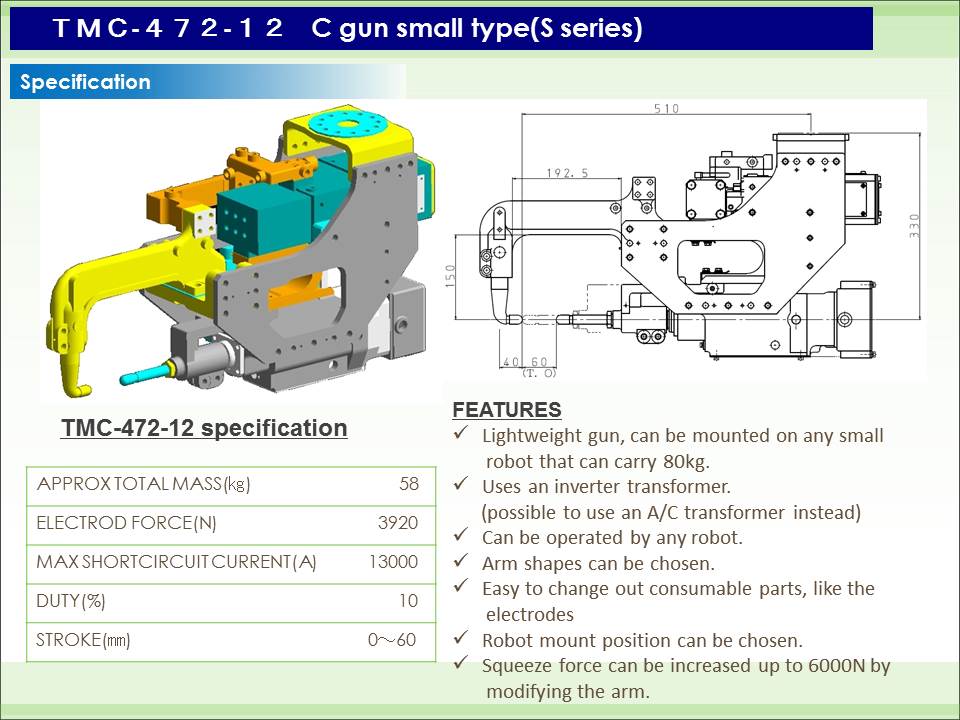 TMC-472-12 C gun small type(S series)

Specification

510

192.5

150

330

40 60
(T. O)

TMC-472-12 specification

| APPROX TOTAL MASS(kg) | 58 |
|---|---|
| ELECTROD FORCE(N) | 3920 |
| MAX SHORTCIRCUIT CURRENT(A) | 13000 |
| DUTY(%) | 10 |
| STROKE(㎜) | 0～60 |

FEATURES
✓ Lightweight gun, can be mounted on any small robot that can carry 80kg.
✓ Uses an inverter transformer. (possible to use an A/C transformer instead)
✓ Can be operated by any robot.
✓ Arm shapes can be chosen.
✓ Easy to change out consumable parts, like the electrodes
✓ Robot mount position can be chosen.
✓ Squeeze force can be increased up to 6000N by modifying the arm.